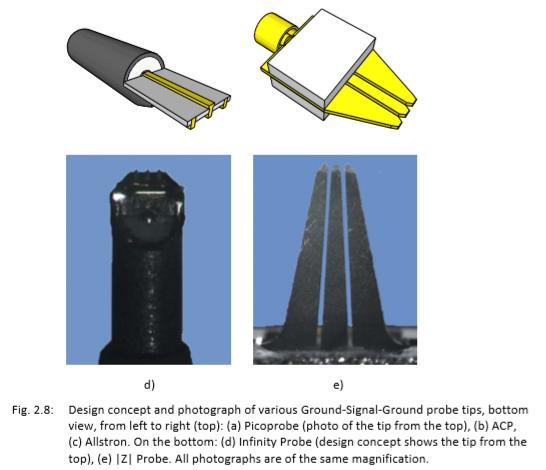 d)

e)

Fig. 2.8: Design concept and photograph of various Ground-Signal-Ground probe tips, bottom view, from left to right (top): (a) Picoprobe (photo of the tip from the top), (b) ACP, (c) Allstron. On the bottom: (d) Infinity Probe (design concept shows the tip from the top), (e) |Z| Probe. All photographs are of the same magnification.